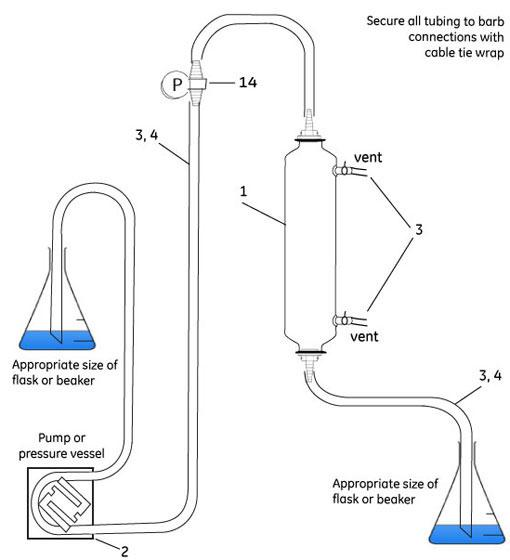 Secure all tubing to barb connections with cable tie wrap

P

14

3, 4

vent

1

3

vent

Appropriate size of flask or beaker

3, 4

Pump or pressure vessel

Appropriate size of flask or beaker

2