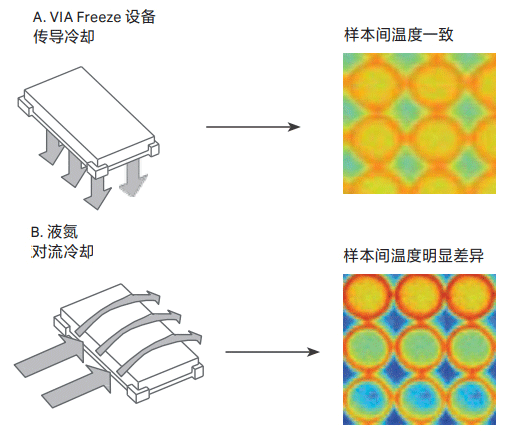 A. VIA Freeze 设备
传导冷却

样本间温度一致

B. 液氮
对流冷却

样本间温度明显差异